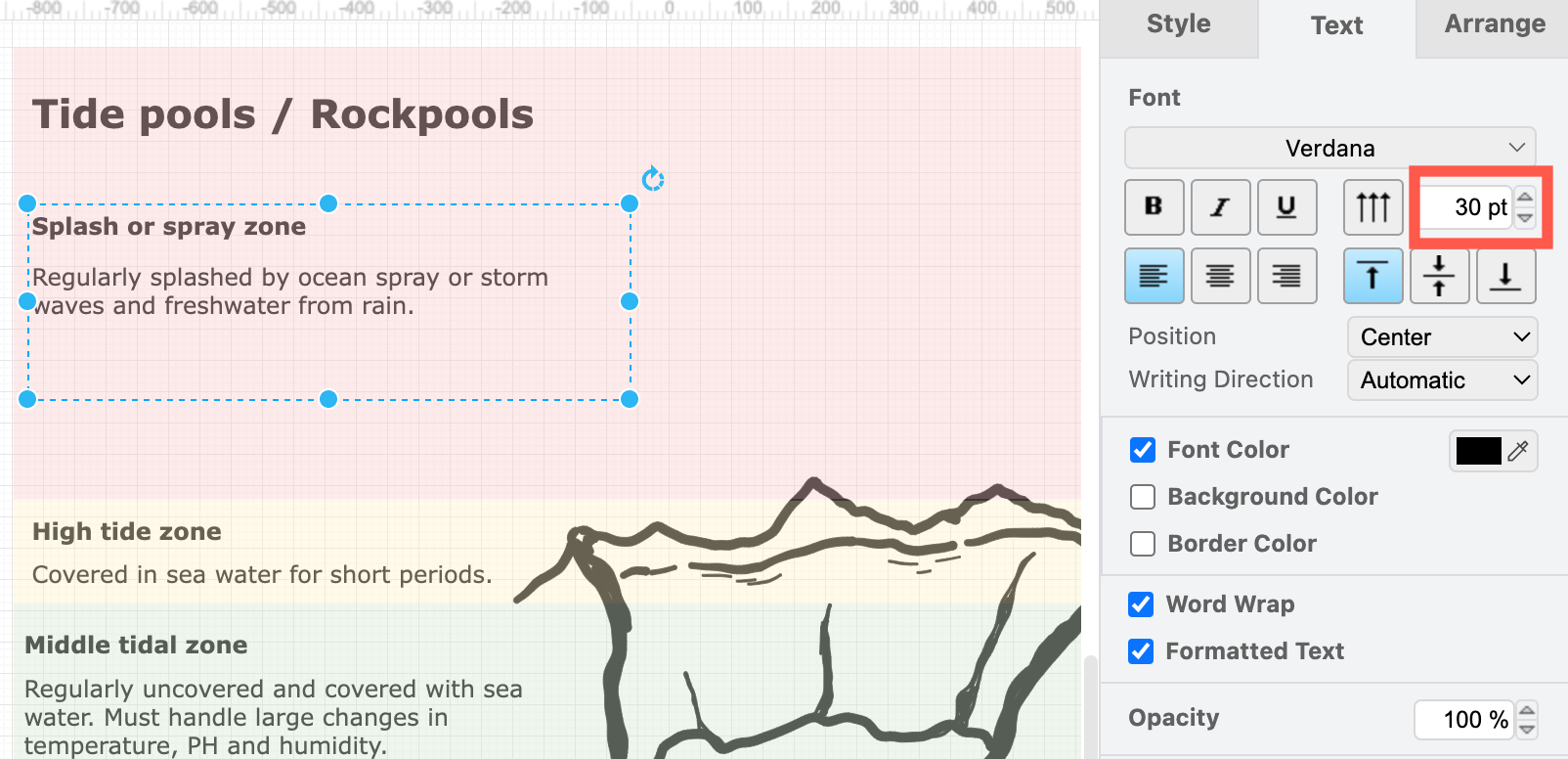 -800 -700 -600 -500 -400 -300 -200 -100 0 100 200 300 400 500

Tide pools / Rockpools

Splash or spray zone

Regularly splashed by ocean spray or storm waves and freshwater from rain.

High tide zone

Covered in sea water for short periods.

Middle tidal zone

Regularly uncovered and covered with sea water. Must handle large changes in temperature, PH and humidity.

Style Text Arrange

Font

Verdana

B I U

30 pt

Position Center

Writing Direction Automatic

Font Color

Background Color

Border Color

Word Wrap

Formatted Text

Opacity 100 %